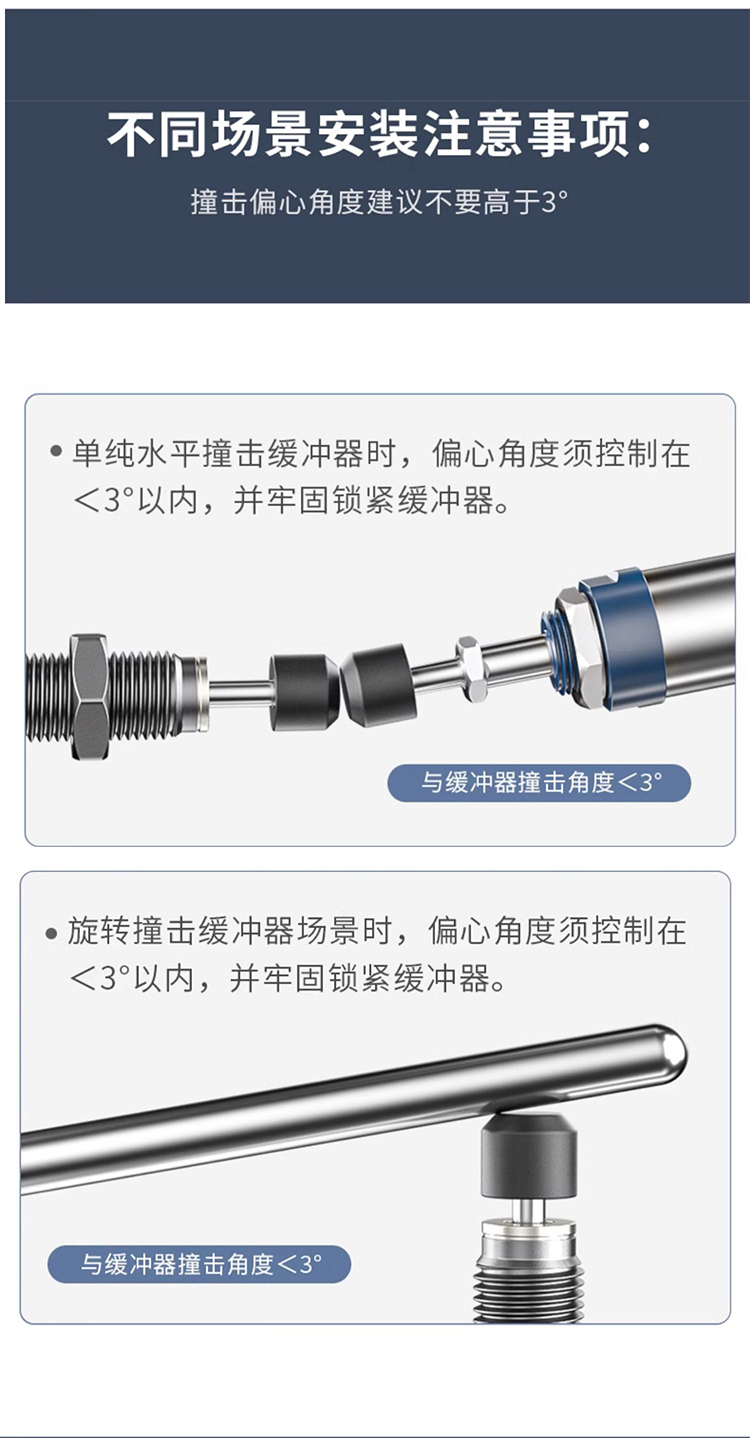 不同场景安装注意事项：

撞击偏心角度建议不要高于3°

• 单纯水平撞击缓冲器时，偏心角度须控制在＜3°以内，并牢固锁紧缓冲器。

与缓冲器撞击角度＜3°

• 旋转撞击缓冲器场景时，偏心角度须控制在＜3°以内，并牢固锁紧缓冲器。

与缓冲器撞击角度＜3°